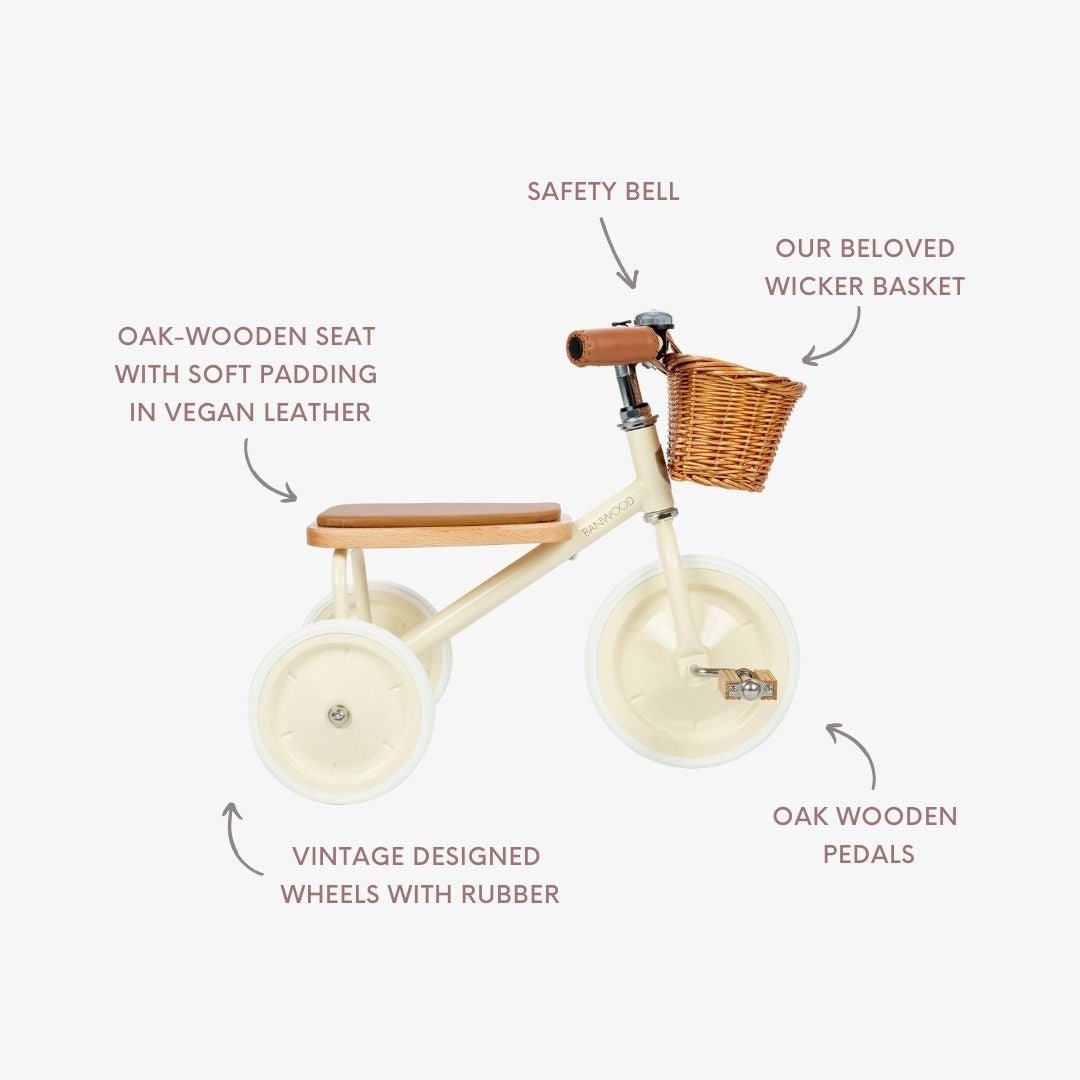 SAFETY BELL

OUR BELOVED WICKER BASKET

OAK-WOODEN SEAT WITH SOFT PADDING IN VEGAN LEATHER

BANWOOD

OAK WOODEN PEDALS

VINTAGE DESIGNED WHEELS WITH RUBBER