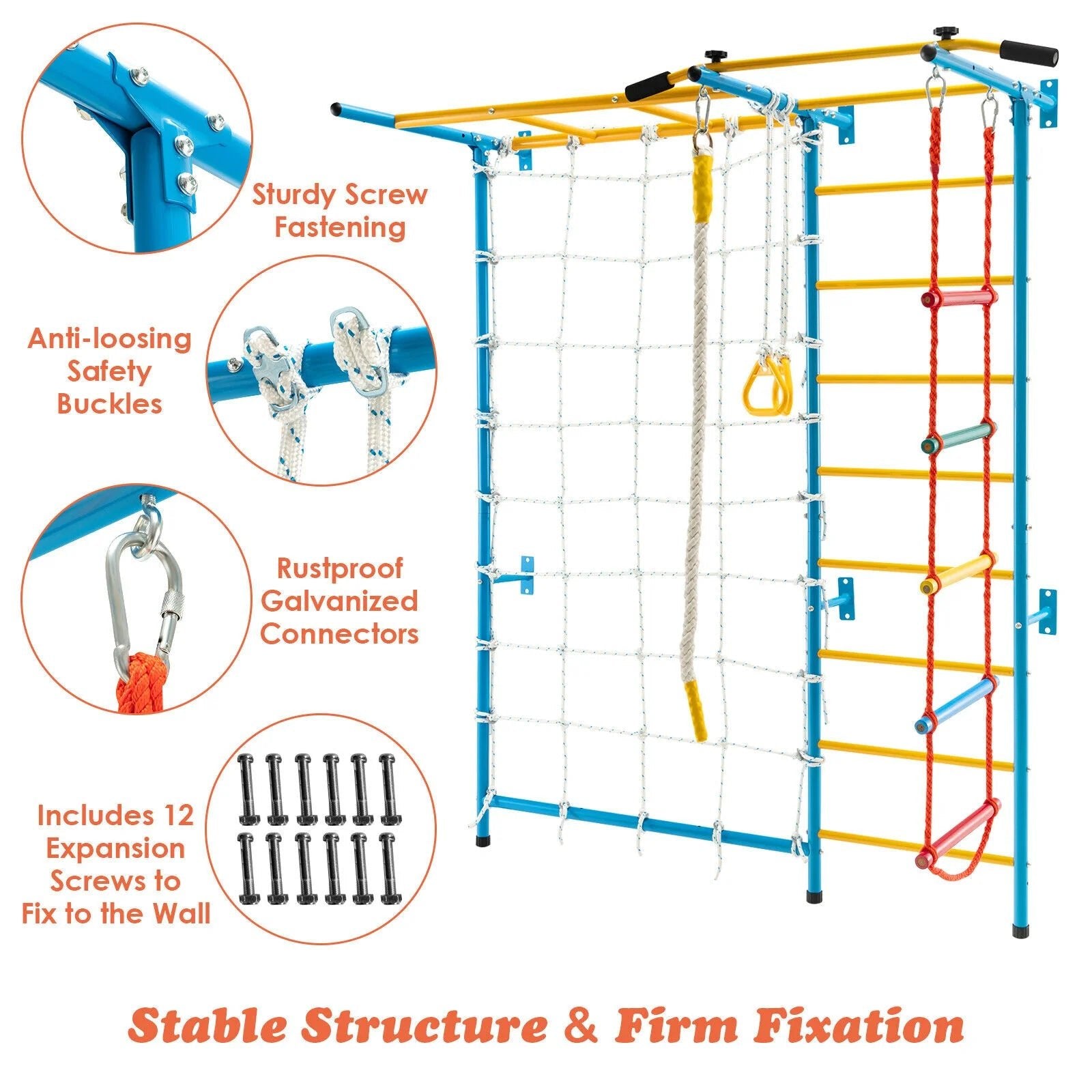 Sturdy Screw Fastening

Anti-loosing Safety Buckles

Rustproof Galvanized Connectors

Includes 12 Expansion Screws to Fix to the Wall

Stable Structure & Firm Fixation